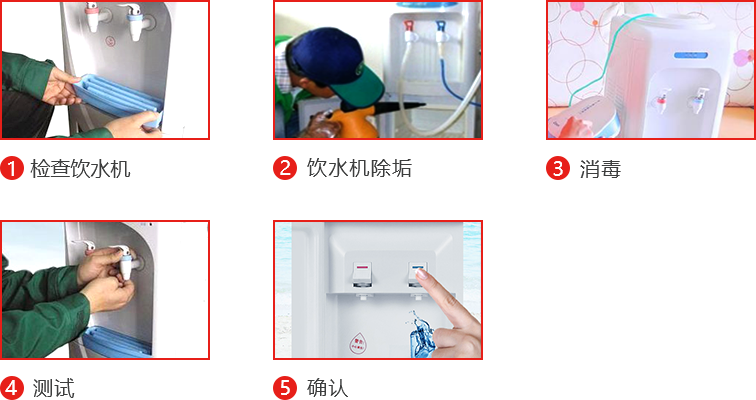 1 检查饮水机

2 饮水机除垢

3 消毒

4 测试

5 确认